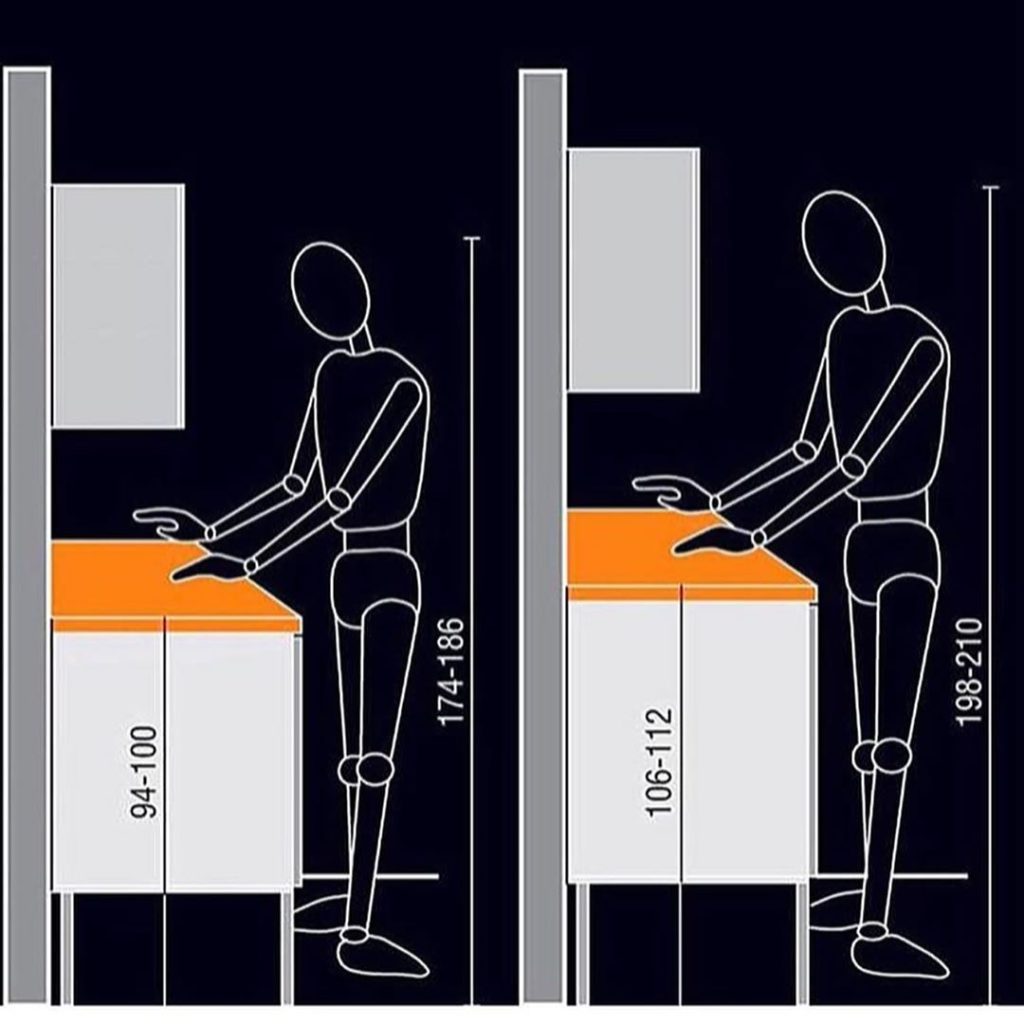 94-100
174-186
106-112
198-210