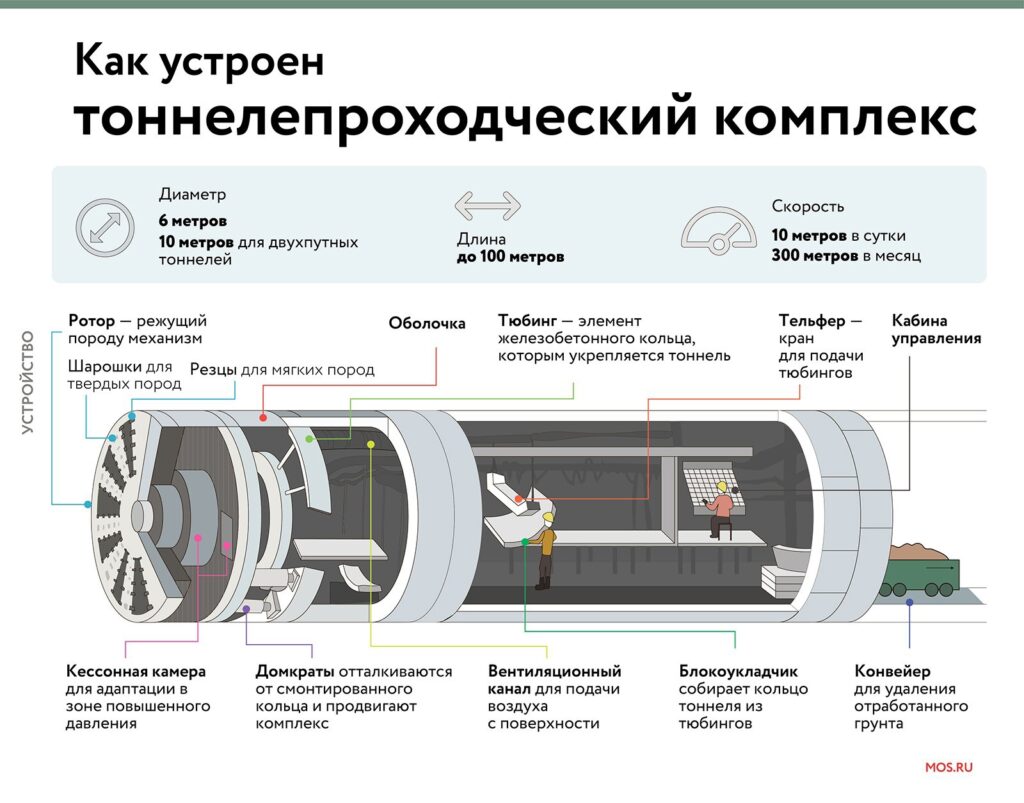 Как устроен
тоннелепроходческий комплекс

Диаметр
6 метров
10 метров для двухпутных тоннелей

Длина
до 100 метров

Скорость
10 метров в сутки
300 метров в месяц

УСТРОЙСТВО

Ротор — режущий породу механизм

Шарошки для твердых пород

Резцы для мягких пород

Оболочка

Тюбинг — элемент железобетонного кольца, которым укрепляется тоннель

Тельфер — кран для подачи тюбингов

Кабина управления

Кессонная камера для адаптации в зоне повышенного давления

Домкраты отталкиваются от смонтированного кольца и продвигают комплекс

Вентиляционный канал для подачи воздуха с поверхности

Блокоукладчик собирает кольцо тоннеля из тюбингов

Конвейер для удаления отработанного грунта

MOS.RU